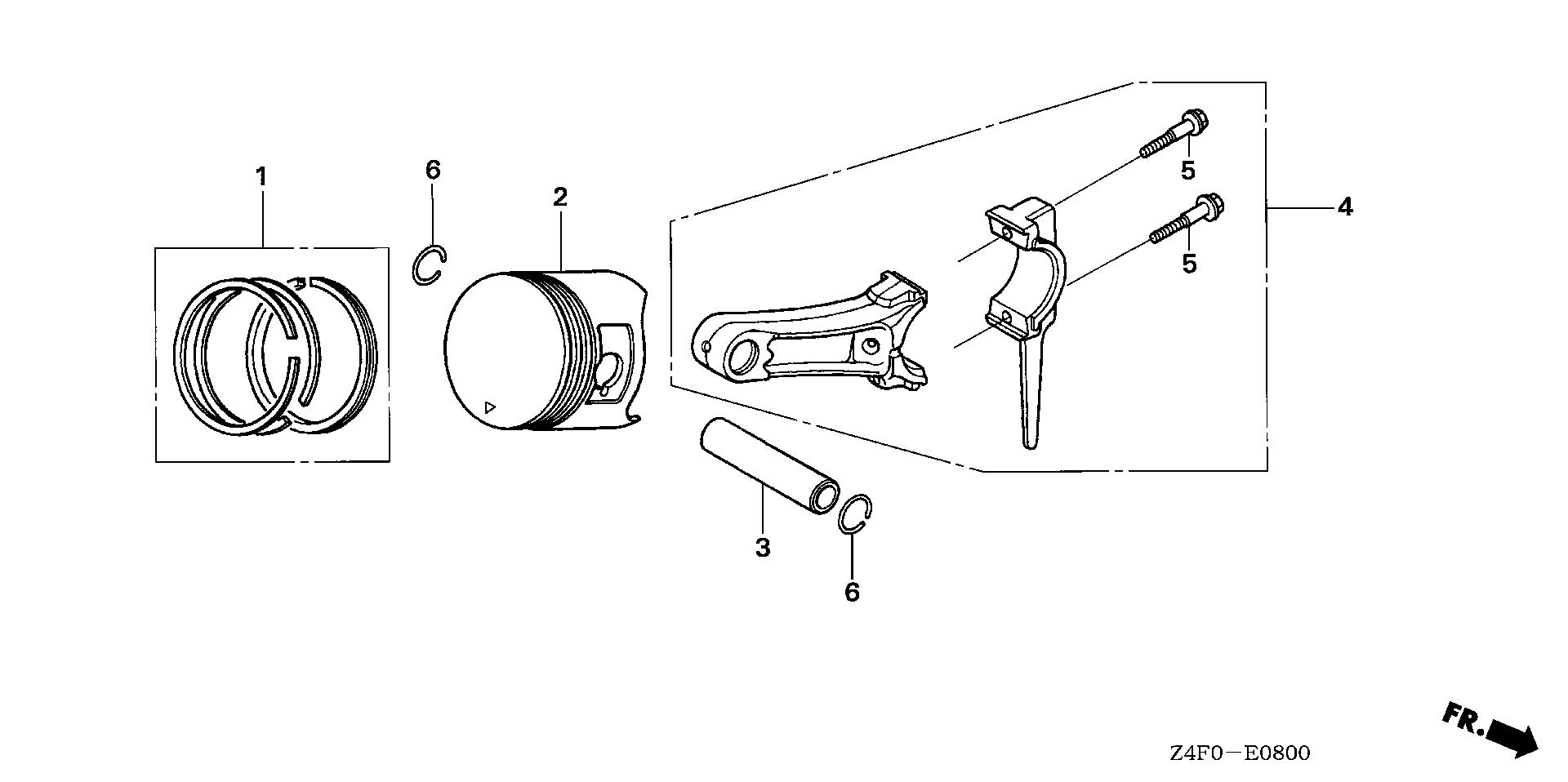 1
6
2
5
4
5
3
6
FR.
Z4F0—E0800