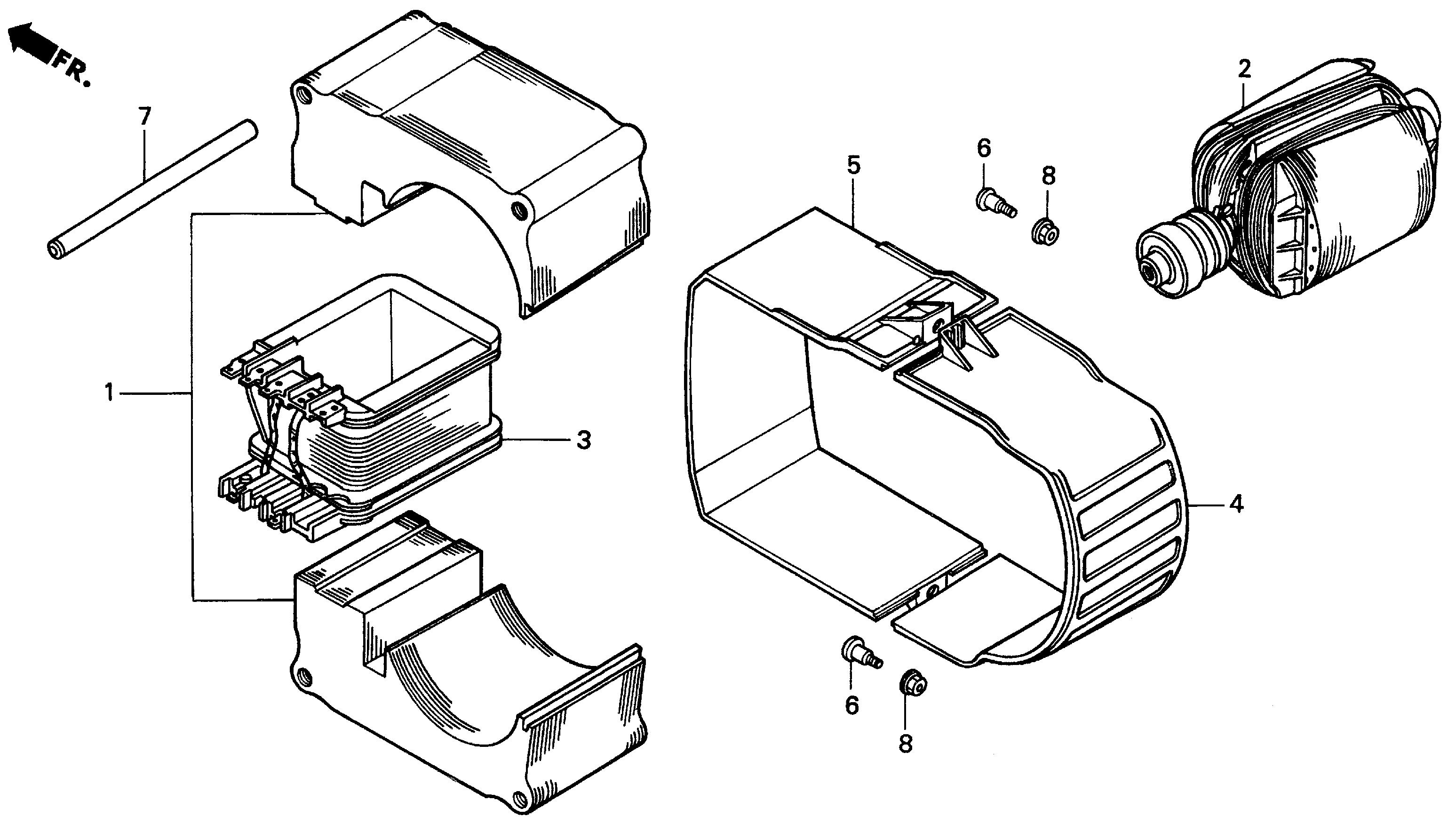 FR.

7

2

6

8

5

1

3

4

6

8